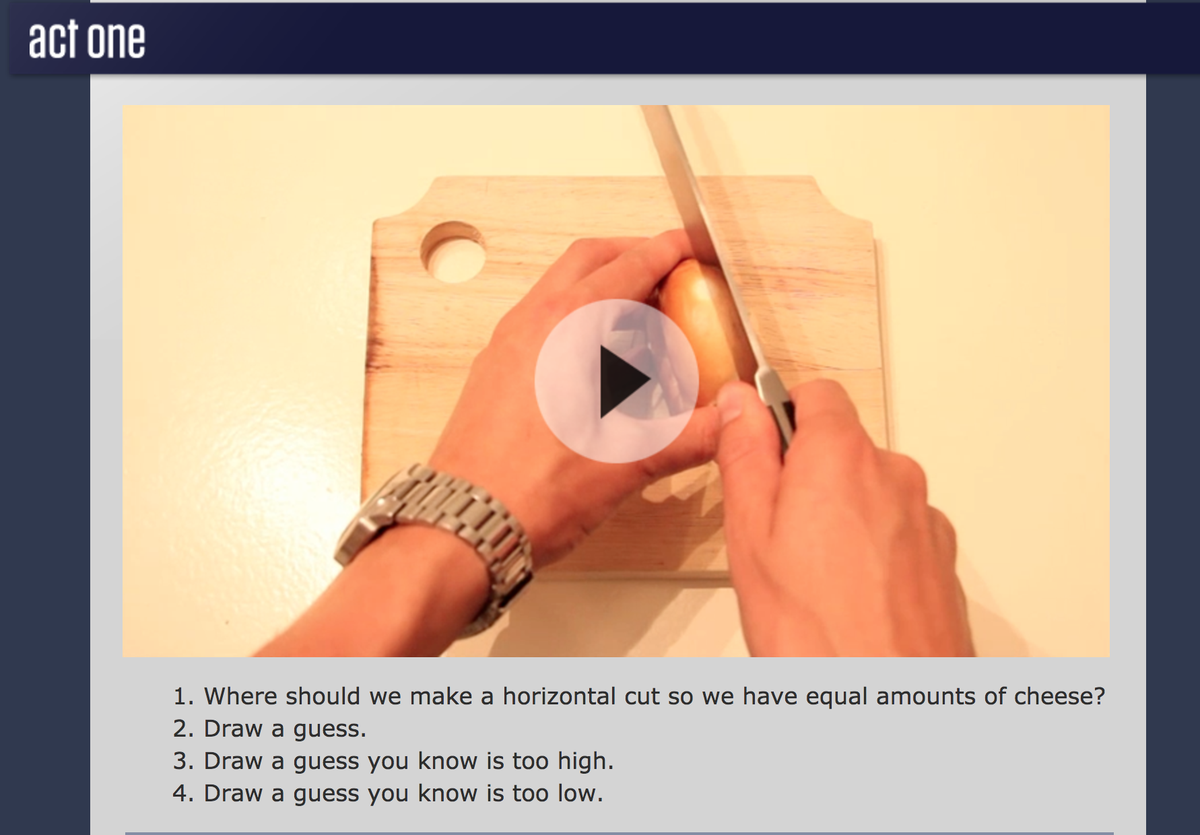 act one

1. Where should we make a horizontal cut so we have equal amounts of cheese?
2. Draw a guess.
3. Draw a guess you know is too high.
4. Draw a guess you know is too low.